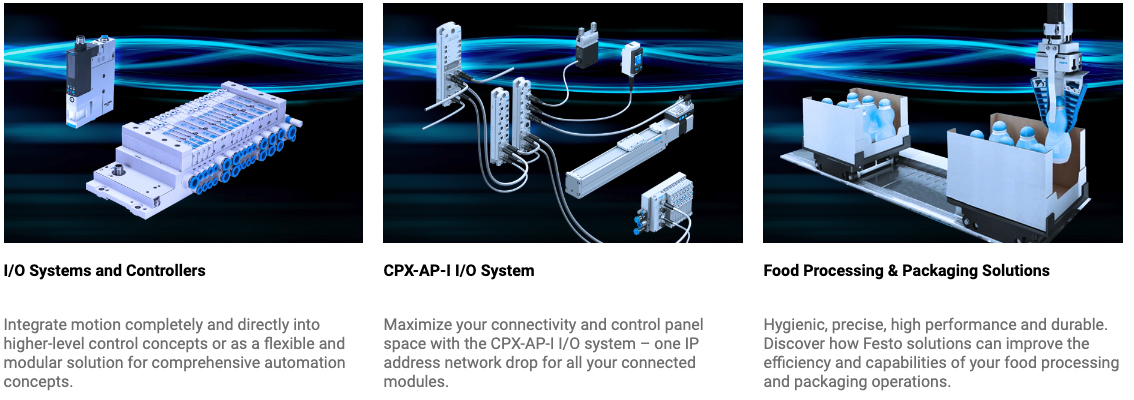 I/O Systems and Controllers

Integrate motion completely and directly into higher-level control concepts or as a flexible and modular solution for comprehensive automation concepts.

CPX-AP-I I/O System

Maximize your connectivity and control panel space with the CPX-AP-I I/O system – one IP address network drop for all your connected modules.

Food Processing & Packaging Solutions

Hygienic, precise, high performance and durable. Discover how Festo solutions can improve the efficiency and capabilities of your food processing and packaging operations.